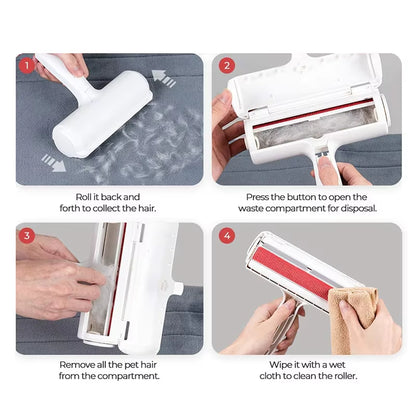 1

Roll it back and forth to collect the hair.

2

Press the button to open the waste compartment for disposal.

3

Remove all the pet hair from the compartment.

4

Wipe it with a wet cloth to clean the roller.