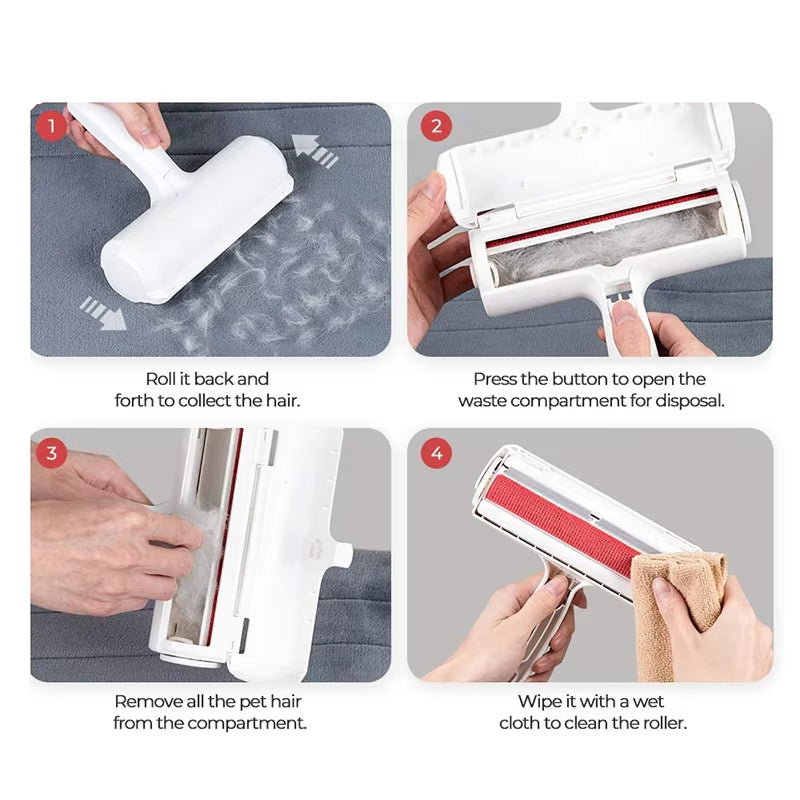 1

Roll it back and forth to collect the hair.

2

Press the button to open the waste compartment for disposal.

3

Remove all the pet hair from the compartment.

4

Wipe it with a wet cloth to clean the roller.